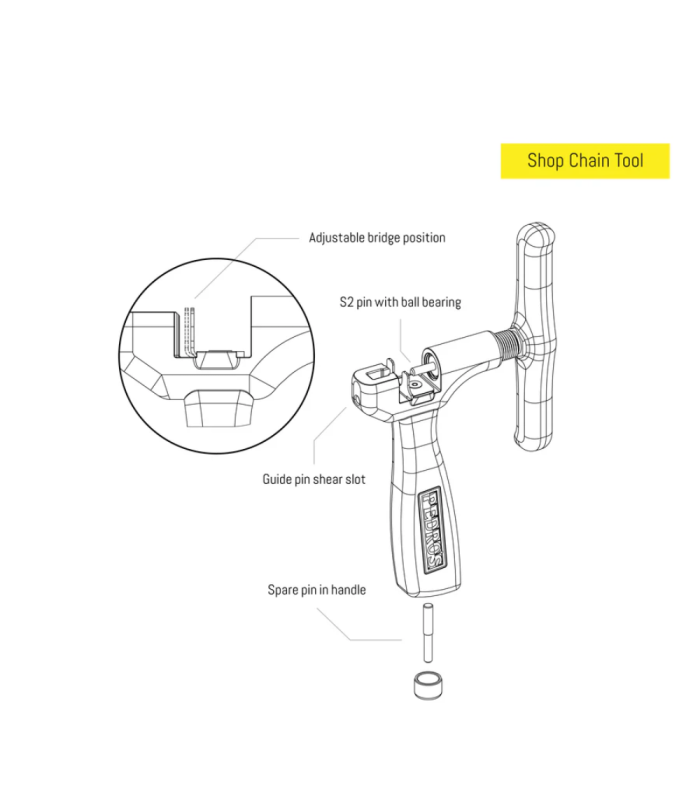 Shop Chain Tool

Adjustable bridge position

S2 pin with ball bearing

Guide pin shear slot

PEDRO'S

Spare pin in handle