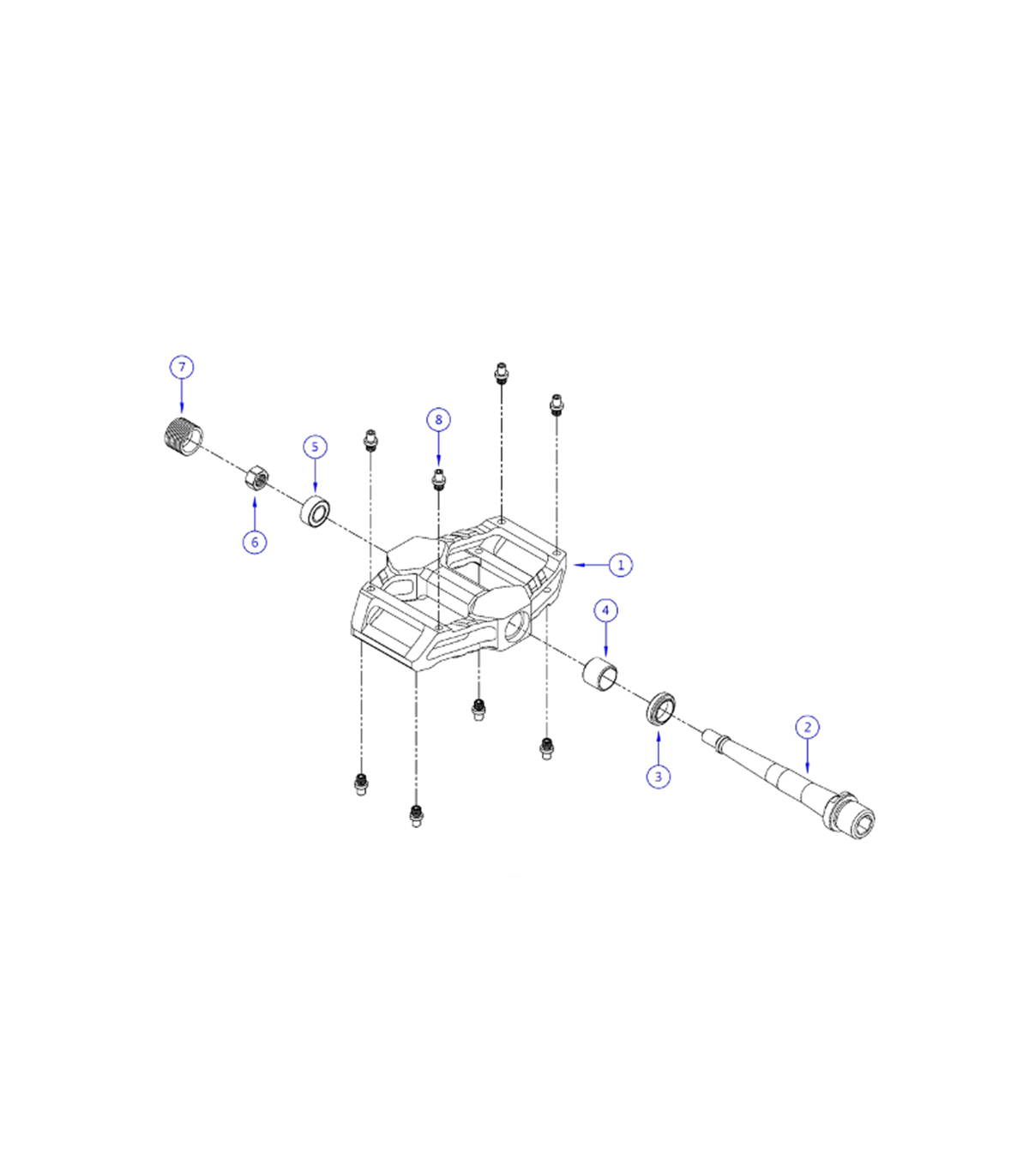 7
8
5
6
1
4
2
3