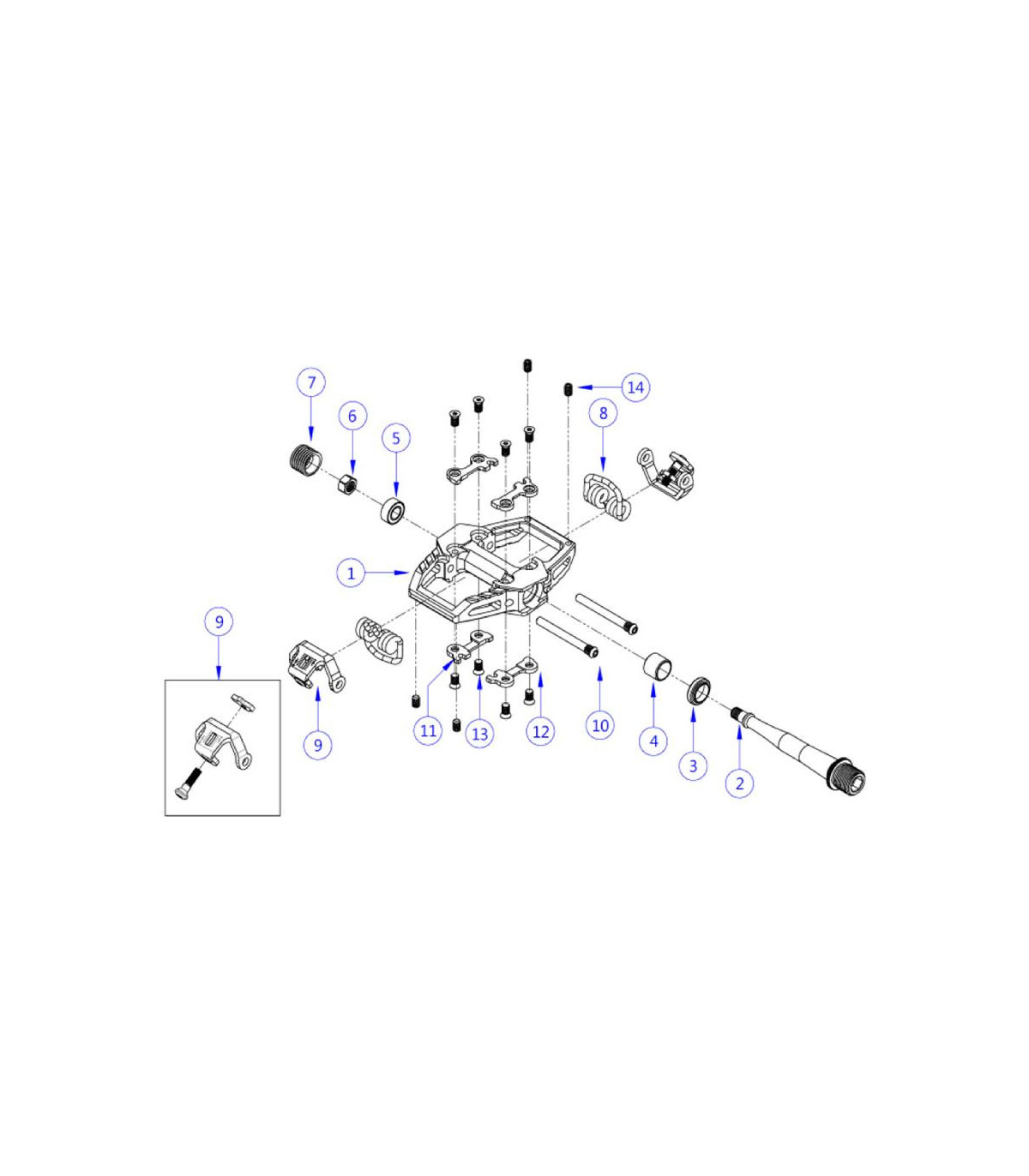 7
6
5
14
8
1
9
9
11
13
12
10
4
3
2