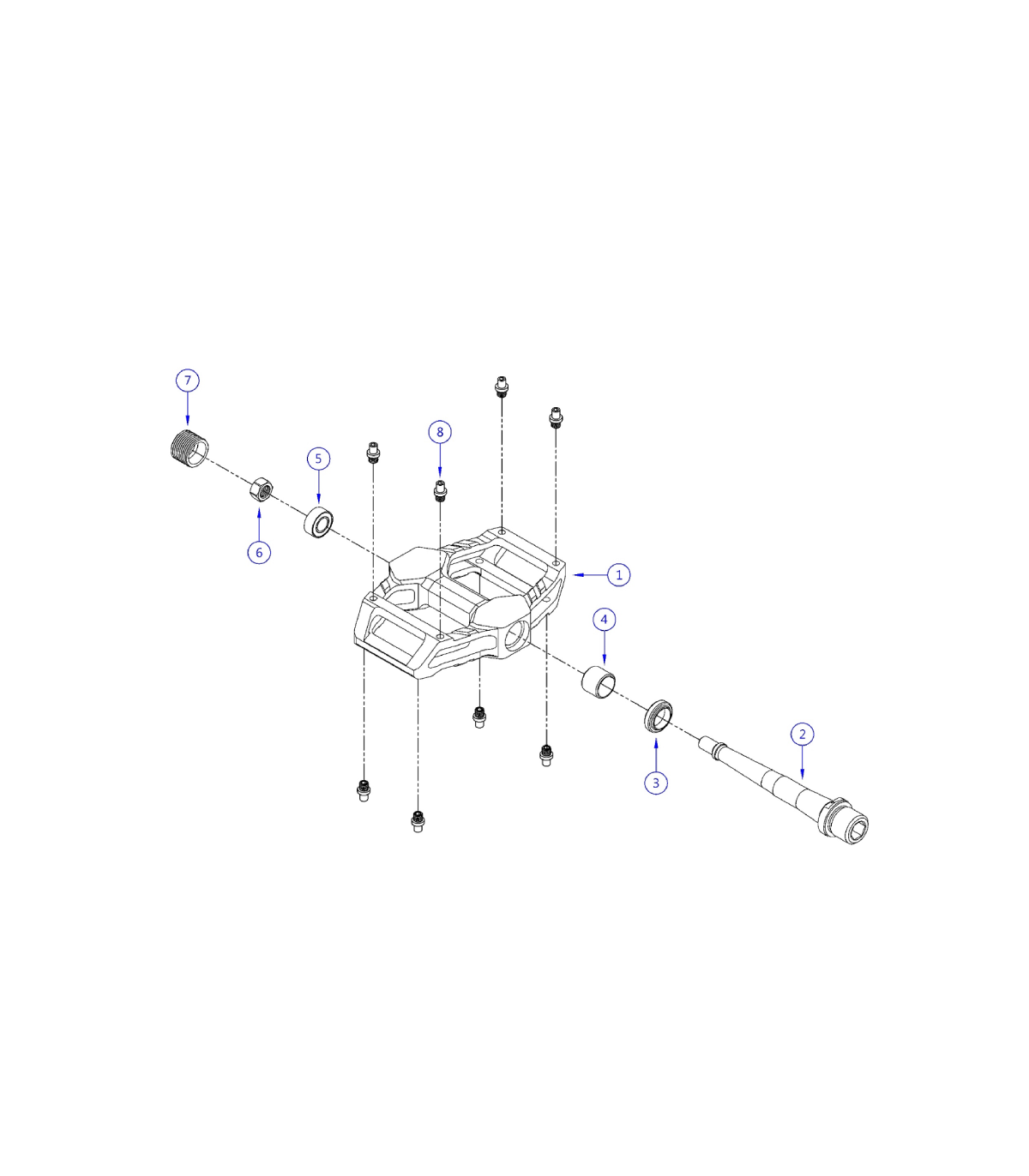 7
8
5
6
1
4
2
3