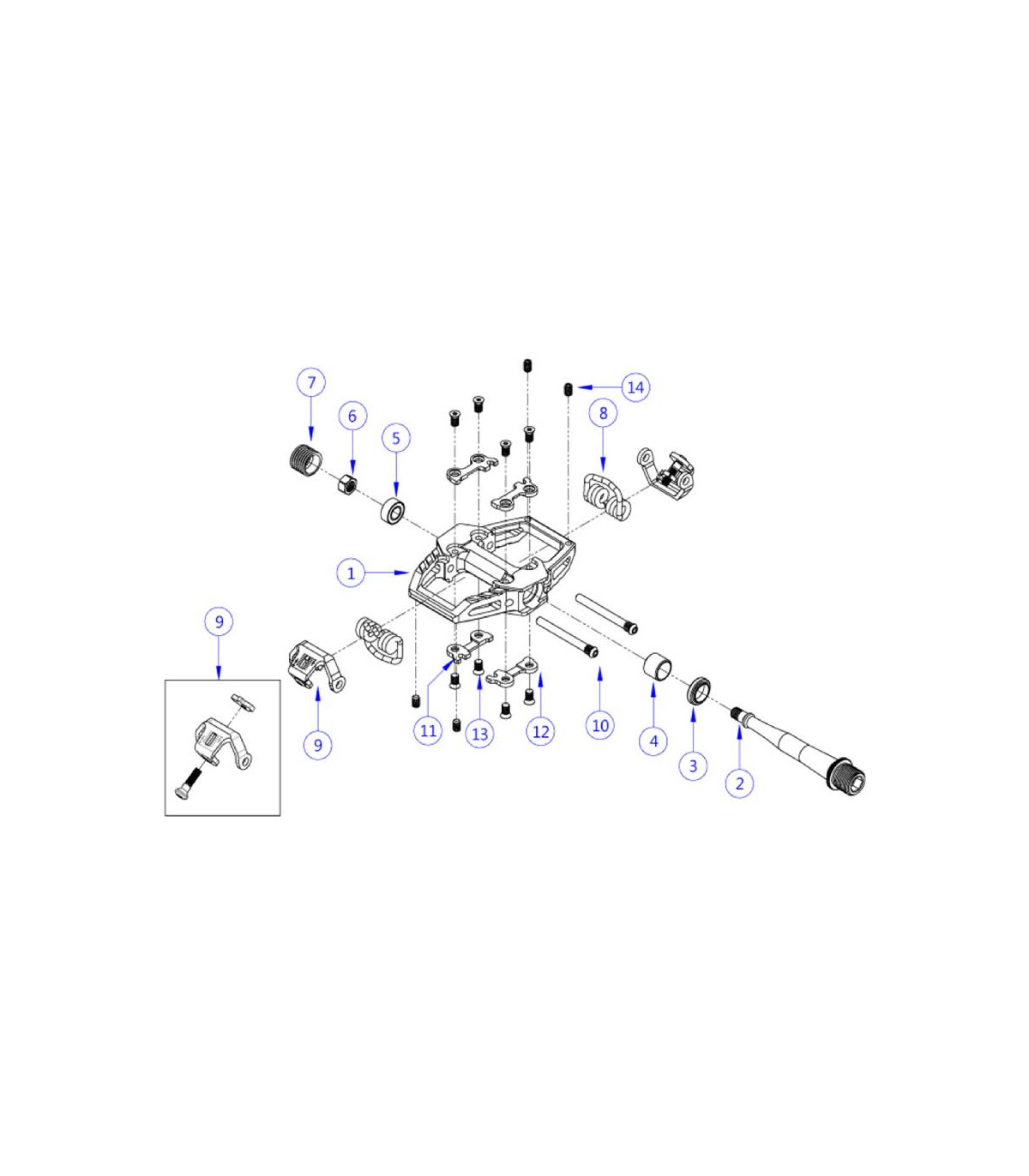 7
6
5
14
8
1
9
9
11
13
12
10
4
3
2