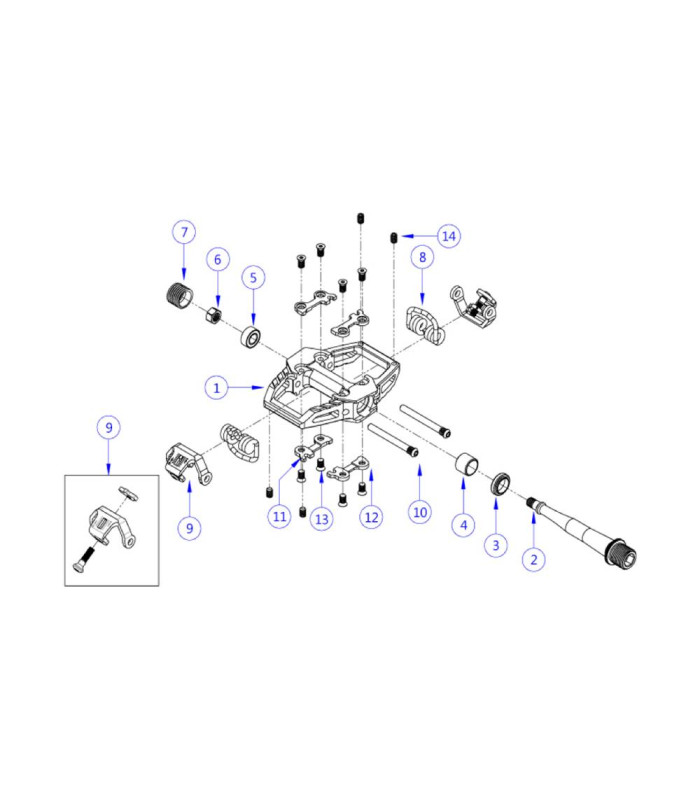 7
6
5
14
8
1
9
9
11
13
12
10
4
3
2