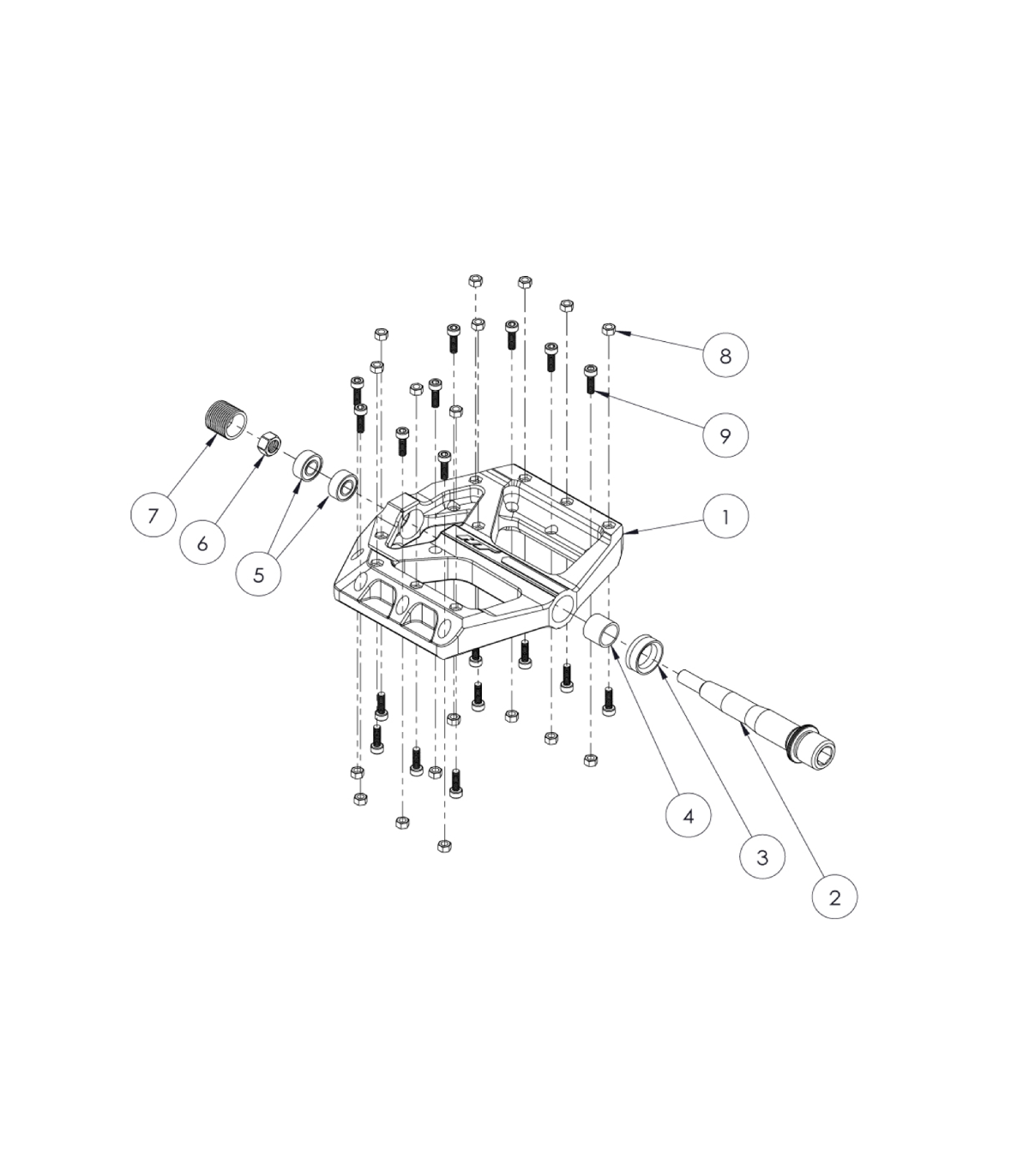 8

9

7

6

5

1

4

3

2