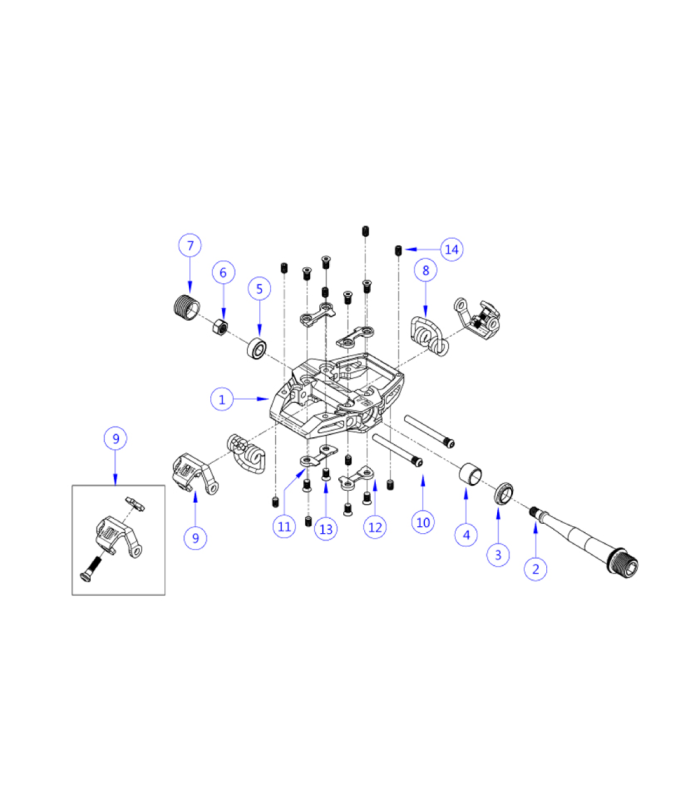 7
6
5
14
8
1
9
9
11
13
12
10
4
3
2