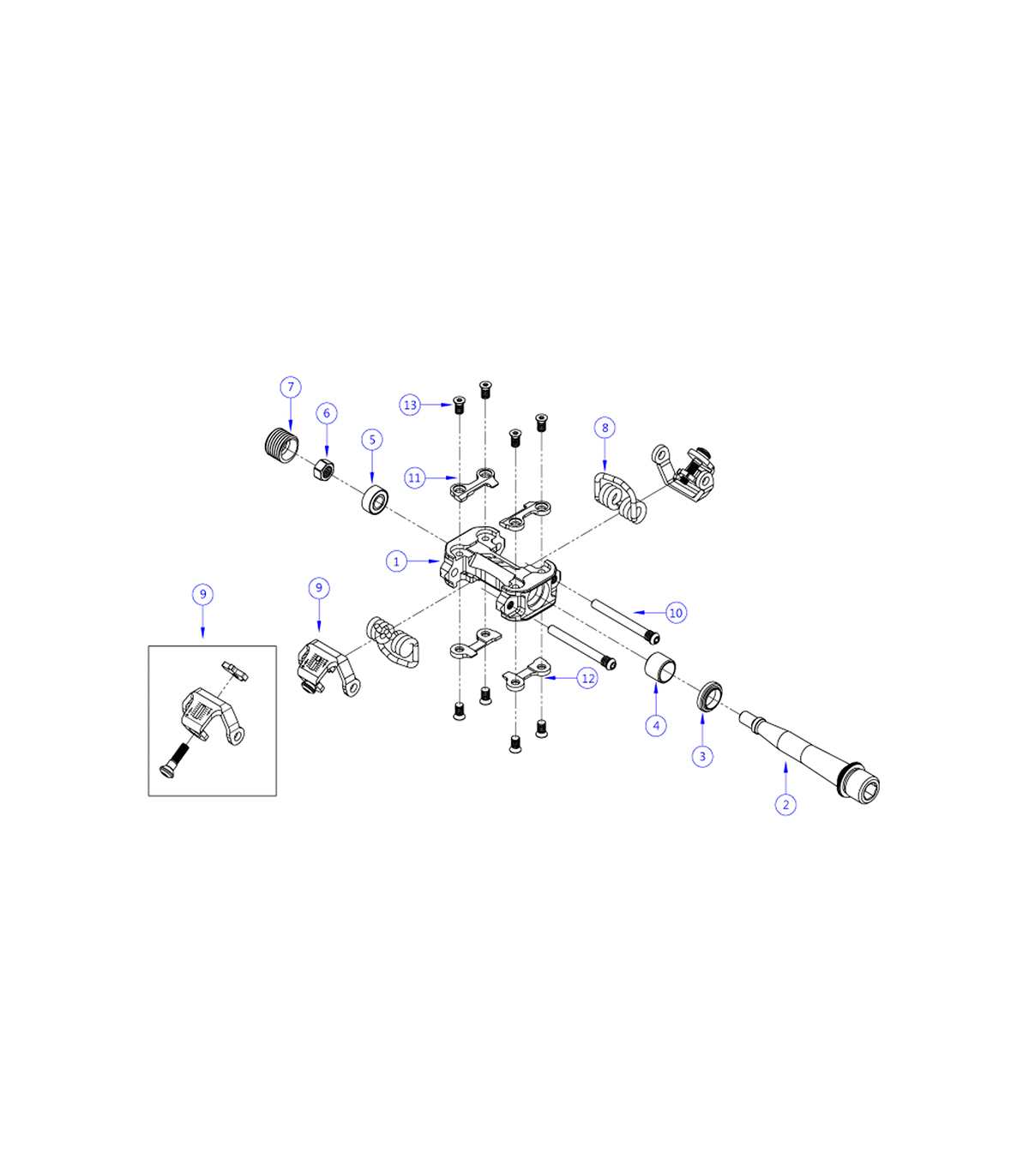 7
6
5
13
11
8
1
9
9
10
12
4
3
2