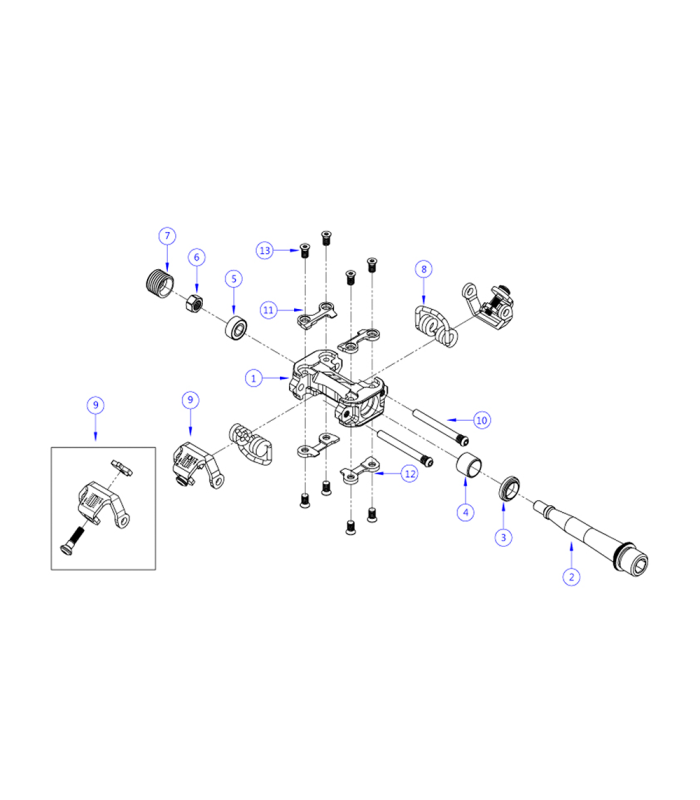 7
6
5
13
11
8
1
9
9
10
12
4
3
2