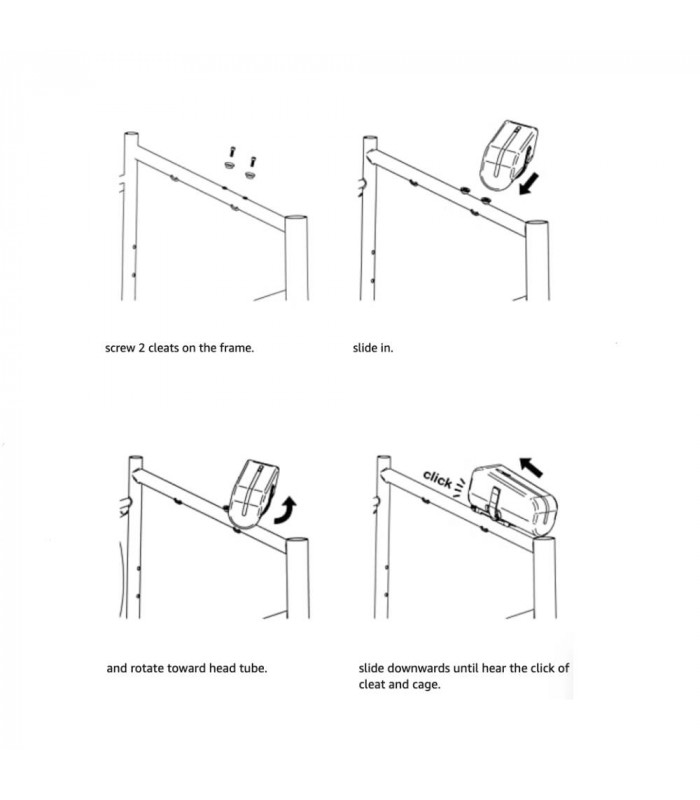 screw 2 cleats on the frame.

slide in.

and rotate toward head tube.

click

slide downwards until hear the click of cleat and cage.