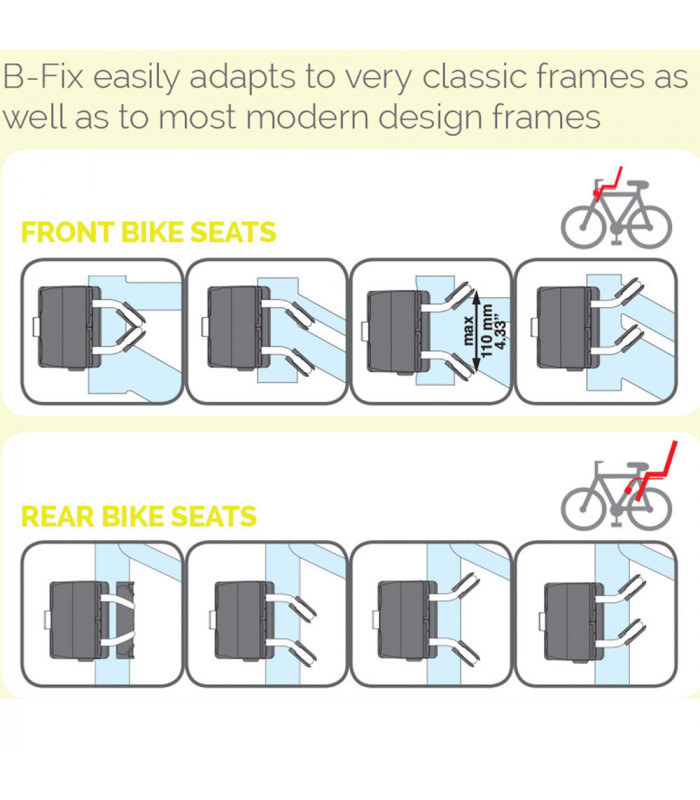 B-Fix easily adapts to very classic frames as well as to most modern design frames

FRONT BIKE SEATS

max
110 mm
4,33"

REAR BIKE SEATS