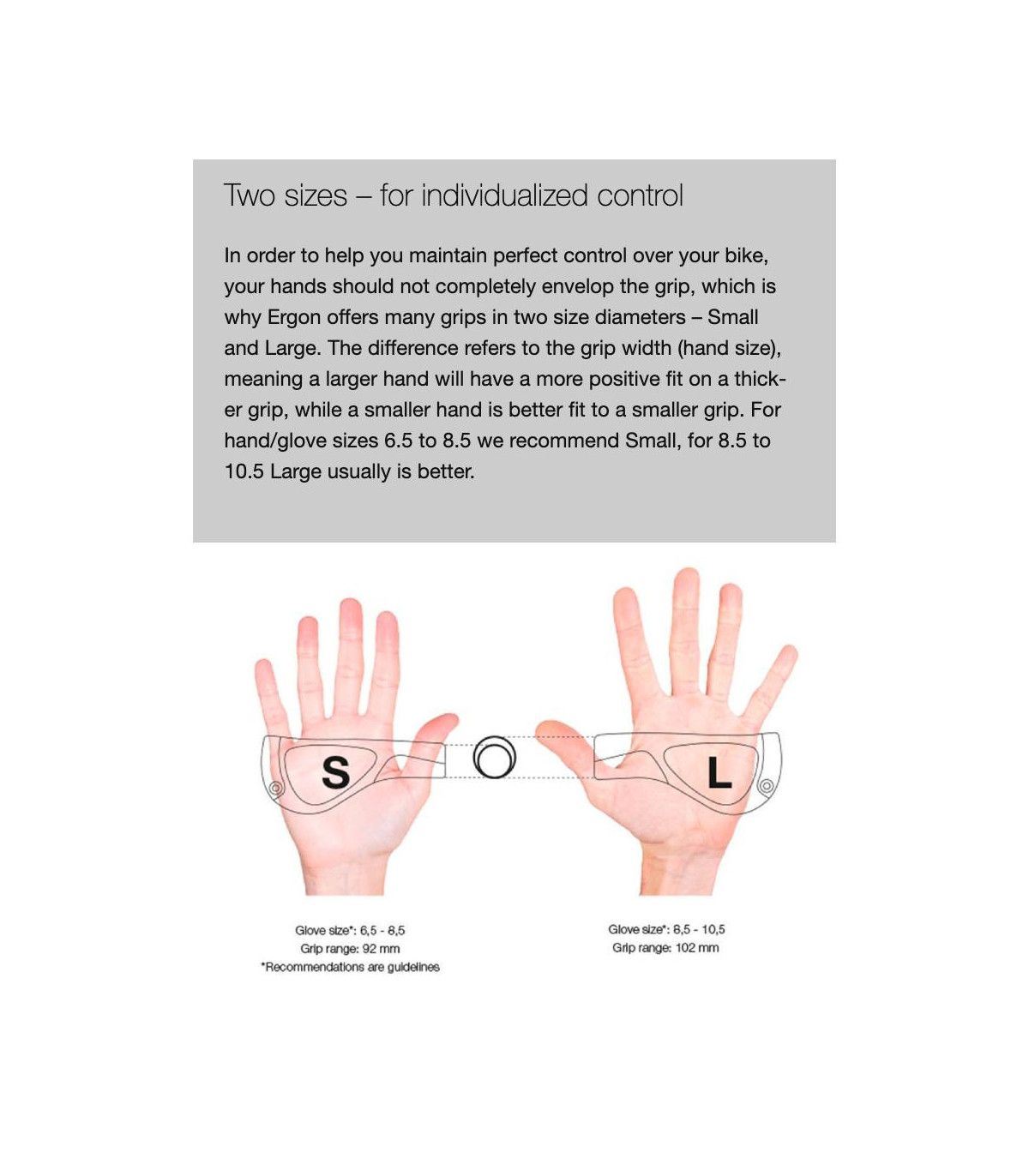 Two sizes – for individualized control

In order to help you maintain perfect control over your bike, your hands should not completely envelop the grip, which is why Ergon offers many grips in two size diameters – Small and Large. The difference refers to the grip width (hand size), meaning a larger hand will have a more positive fit on a thicker grip, while a smaller hand is better fit to a smaller grip. For hand/glove sizes 6.5 to 8.5 we recommend Small, for 8.5 to 10.5 Large usually is better.

S

L

Glove size*: 6,5 - 8,5
Grip range: 92 mm
*Recommendations are guidelines

Glove size*: 8,5 - 10,5
Grip range: 102 mm