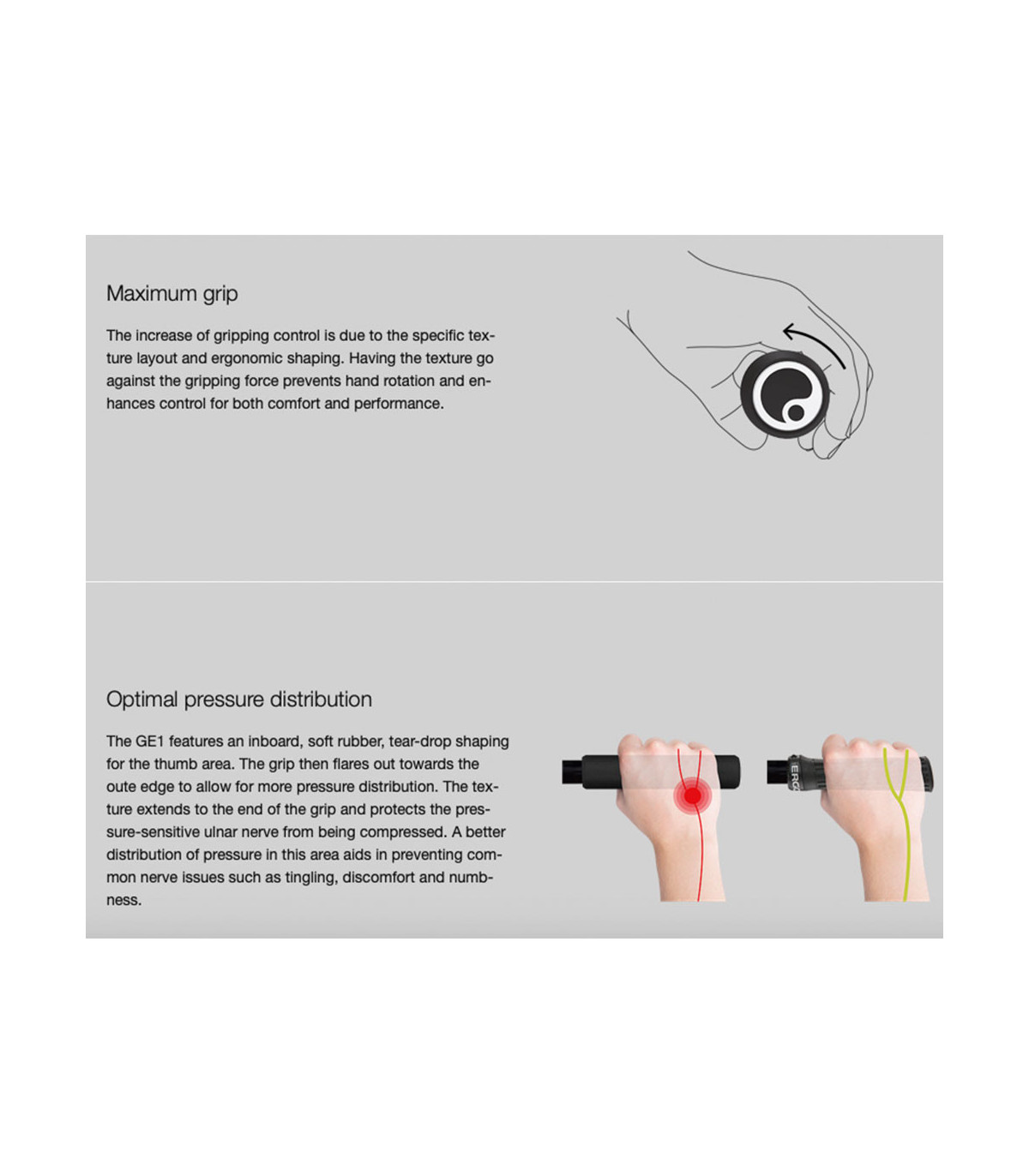 Maximum grip

The increase of gripping control is due to the specific texture layout and ergonomic shaping. Having the texture go against the gripping force prevents hand rotation and enhances control for both comfort and performance.

Optimal pressure distribution

The GE1 features an inboard, soft rubber, tear-drop shaping for the thumb area. The grip then flares out towards the oute edge to allow for more pressure distribution. The texture extends to the end of the grip and protects the pressure-sensitive ulnar nerve from being compressed. A better distribution of pressure in this area aids in preventing common nerve issues such as tingling, discomfort and numbness.

ERG