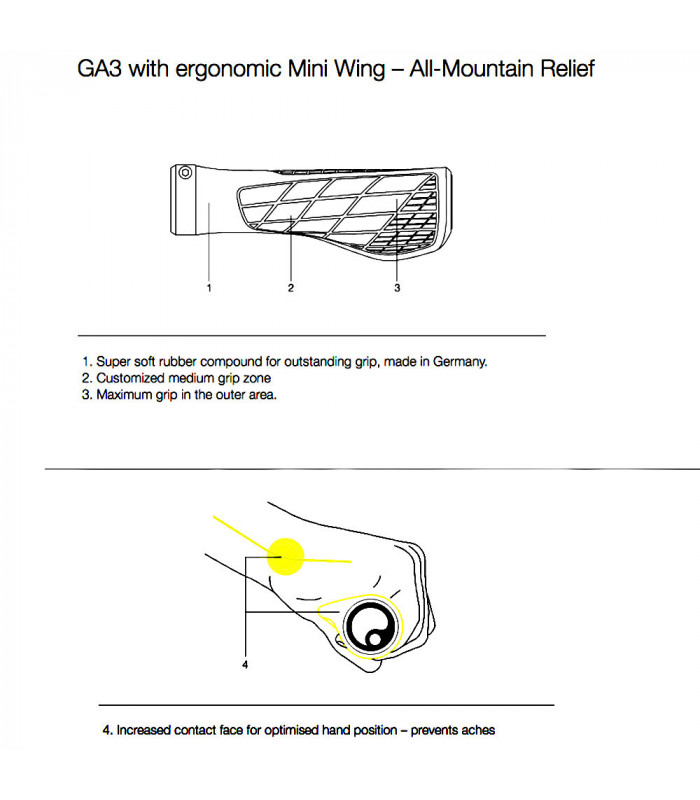 GA3 with ergonomic Mini Wing – All-Mountain Relief

1

2

3

1. Super soft rubber compound for outstanding grip, made in Germany.
2. Customized medium grip zone
3. Maximum grip in the outer area.

4

4. Increased contact face for optimised hand position – prevents aches