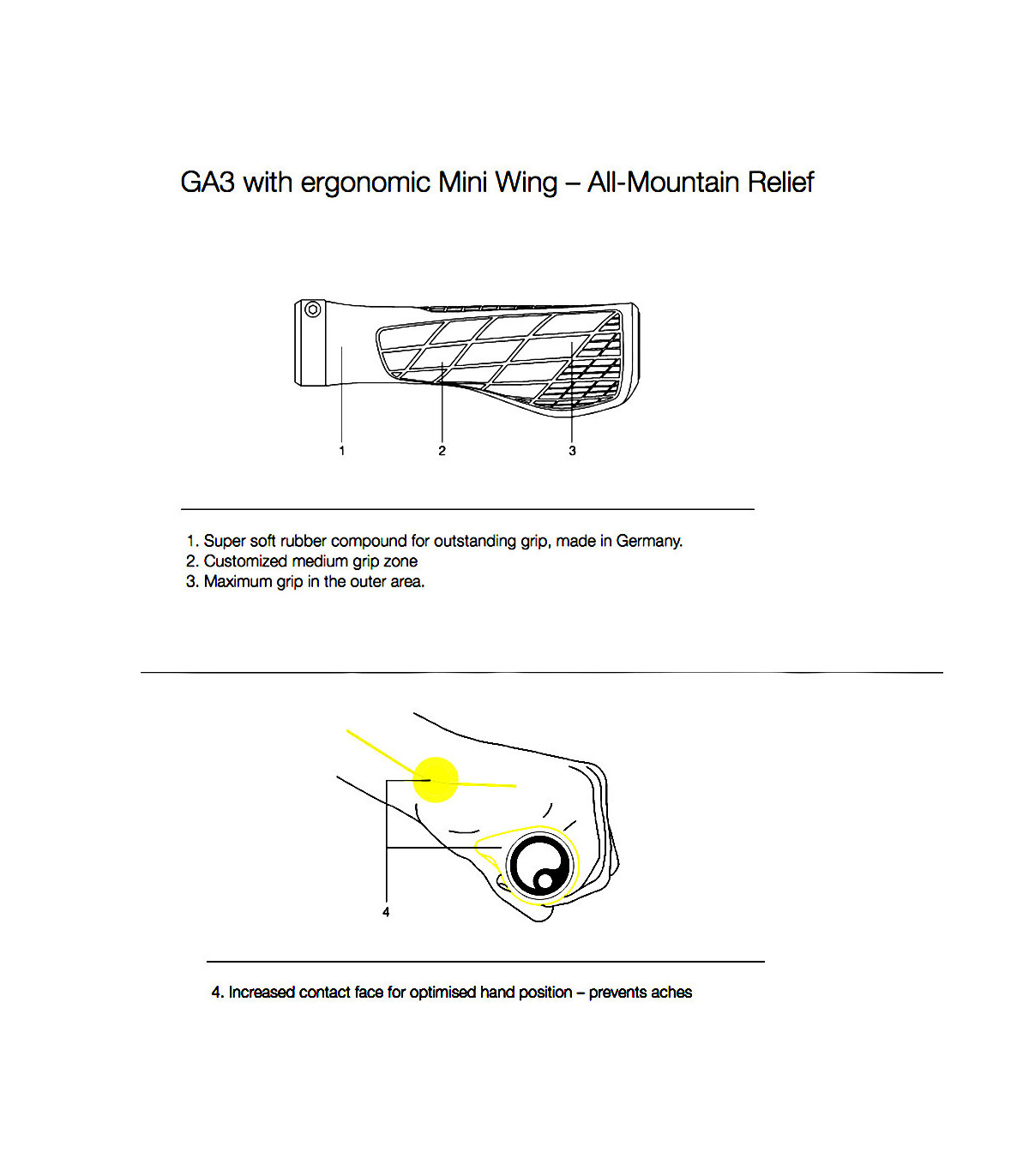 GA3 with ergonomic Mini Wing – All-Mountain Relief

1

2

3

1. Super soft rubber compound for outstanding grip, made in Germany.
2. Customized medium grip zone
3. Maximum grip in the outer area.

4

4. Increased contact face for optimised hand position – prevents aches