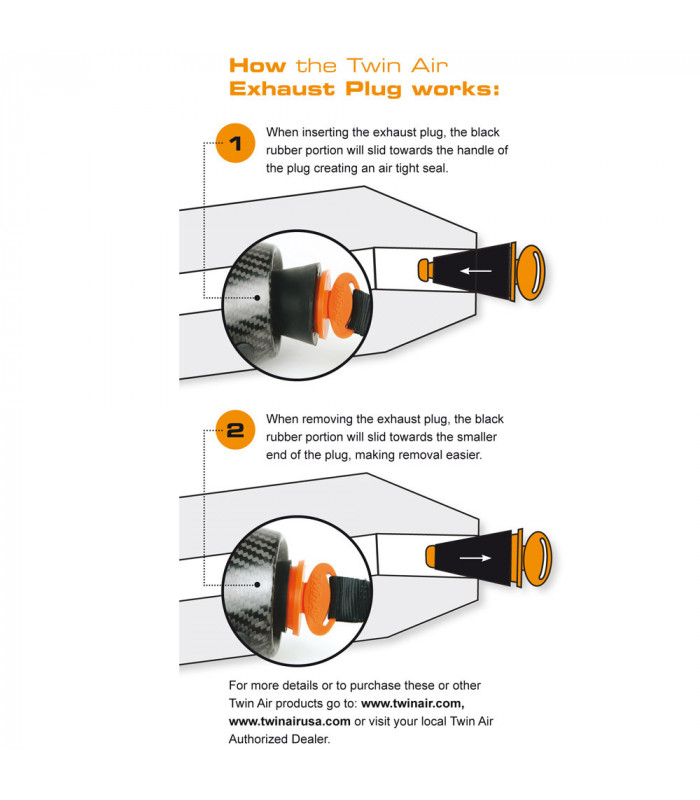 How the Twin Air Exhaust Plug works:

1

When inserting the exhaust plug, the black rubber portion will slid towards the handle of the plug creating an air tight seal.

2

When removing the exhaust plug, the black rubber portion will slid towards the smaller end of the plug, making removal easier.

For more details or to purchase these or other Twin Air products go to: www.twinair.com, www.twinairusa.com or visit your local Twin Air Authorized Dealer.