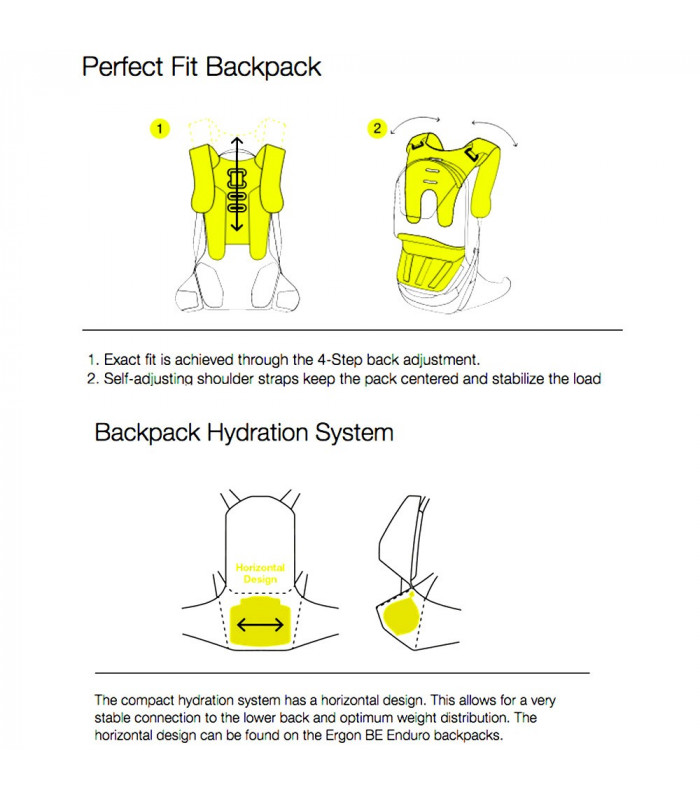 Perfect Fit Backpack

1

2

1. Exact fit is achieved through the 4-Step back adjustment.
2. Self-adjusting shoulder straps keep the pack centered and stabilize the load

Backpack Hydration System

Horizontal Design

The compact hydration system has a horizontal design. This allows for a very stable connection to the lower back and optimum weight distribution. The horizontal design can be found on the Ergon BE Enduro backpacks.